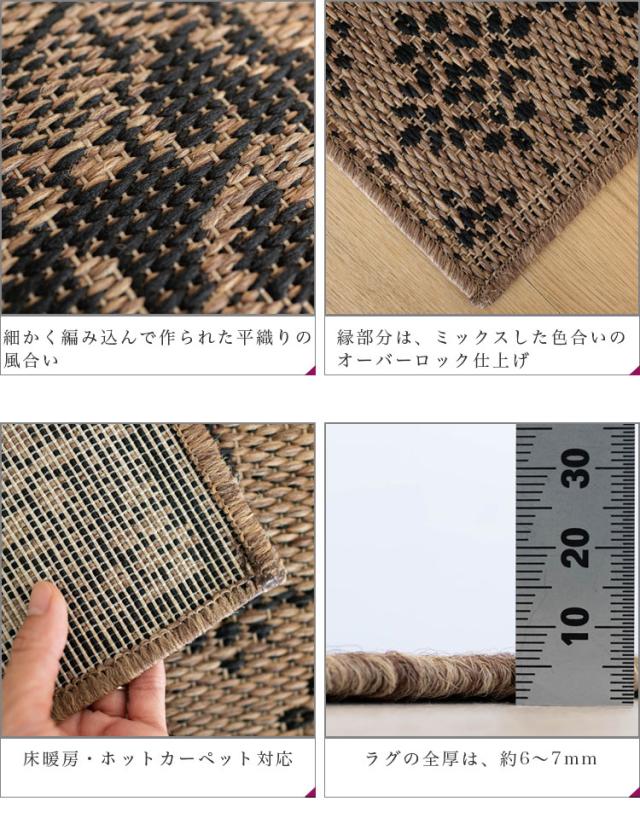 細かく編み込んで作られた平織りの風合い

縁部分は、ミックスした色合いのオーバーロック仕上げ

床暖房・ホットカーペット対応

30
20
10

ラグの全厚は、約6〜7mm