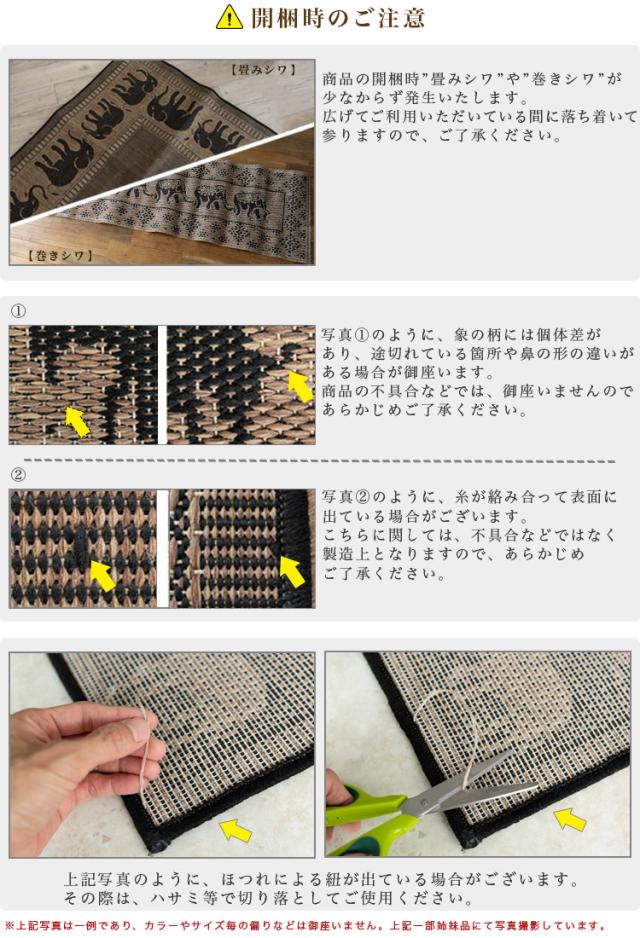 開梱時のご注意

【畳みシワ】

【巻きシワ】

商品の開梱時”畳みシワ”や”巻きシワ”が少なからず発生いたします。
広げてご利用いただいている間に落ち着いて参りますので、ご了承ください。

①

写真①のように、象の柄には個体差があり、途切れている箇所や鼻の形の違いがある場合が御座います。
商品の不具合などでは、御座いませんのであらかじめご了承ください。

②

写真②のように、糸が絡み合って表面に出ている場合がございます。
こちらに関しては、不具合などではなく製造上となりますので、あらかじめご了承ください。

上記写真のように、ほつれによる紐が出ている場合がございます。
その際は、ハサミ等で切り落としてご使用ください。

※上記写真は一例であり、カラーやサイズ毎の偏りなどは御座いません。上記一部姉妹品にて写真撮影しています。