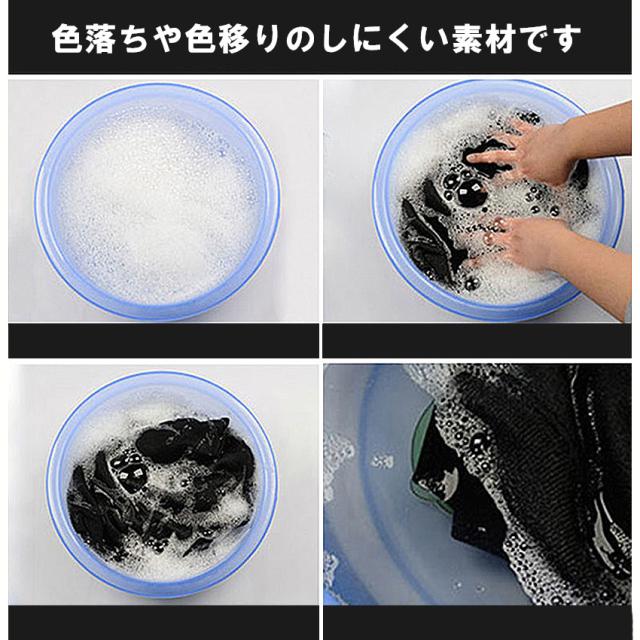 色落ちや色移りのしにくい素材です