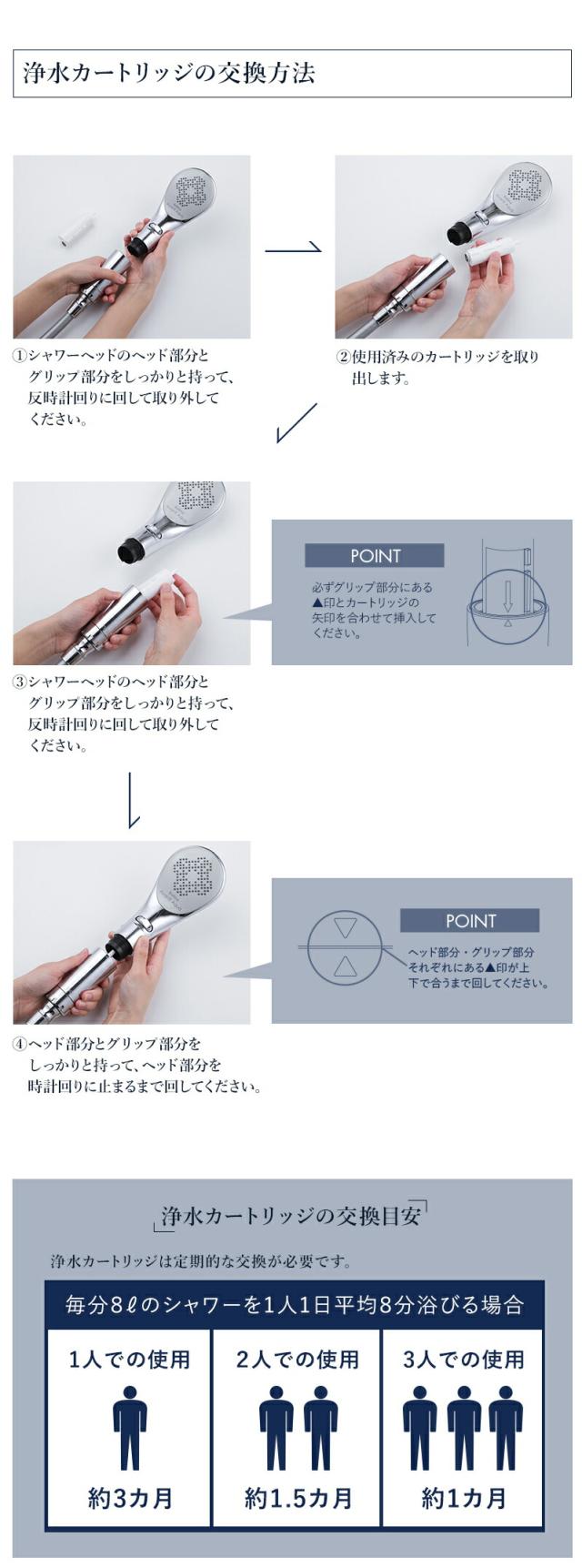 浄水カートリッジの交換方法

①シャワーヘッドのヘッド部分とグリップ部分をしっかりと持って、反時計回りに回して取り外してください。

②使用済みのカートリッジを取り出します。

③シャワーヘッドのヘッド部分とグリップ部分をしっかりと持って、反時計回りに回して取り外してください。

POINT

必ずグリップ部分にある▲印とカートリッジの矢印を合わせて挿入してください。

④ヘッド部分とグリップ部分をしっかりと持って、ヘッド部分を時計回りに止まるまで回してください。

POINT

ヘッド部分・グリップ部分それぞれにある▲印が上下で合うまで回してください。

浄水カートリッジの交換目安

浄水カートリッジは定期的な交換が必要です。

毎分8ℓのシャワーを1人1日平均8分浴びる場合

| 1人での使用 | 2人での使用 | 3人での使用 |
|---|---|---|
| 約3カ月 | 約1.5カ月 | 約1カ月 |