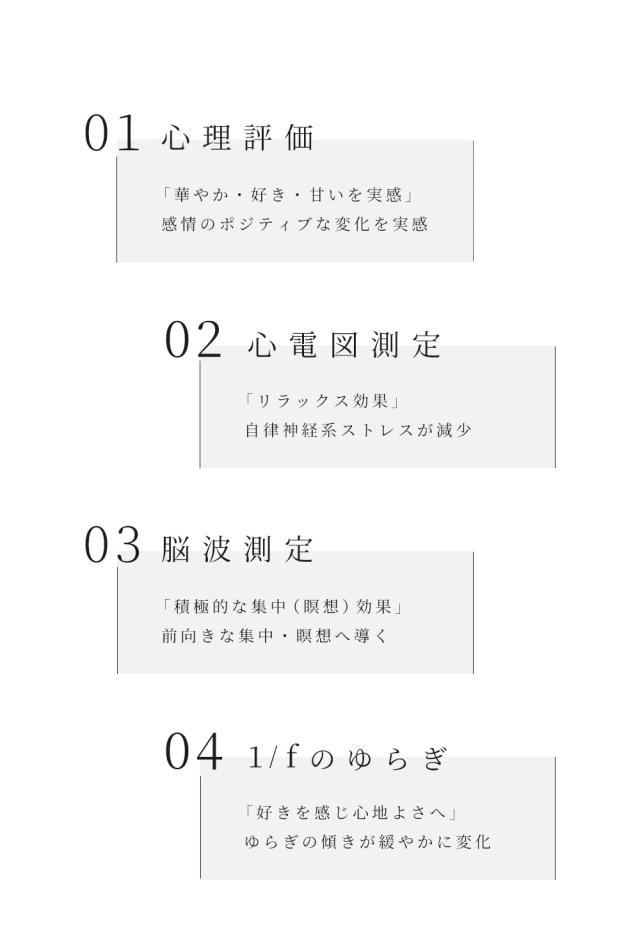 01 心理評価

「華やか・好き・甘いを実感」
感情のポジティブな変化を実感

02 心電図測定

「リラックス効果」
自律神経系ストレスが減少

03 脳波測定

「積極的な集中(瞑想)効果」
前向きな集中・瞑想へ導く

04 1/fのゆらぎ

「好きを感じ心地よさへ」
ゆらぎの傾きが緩やかに変化