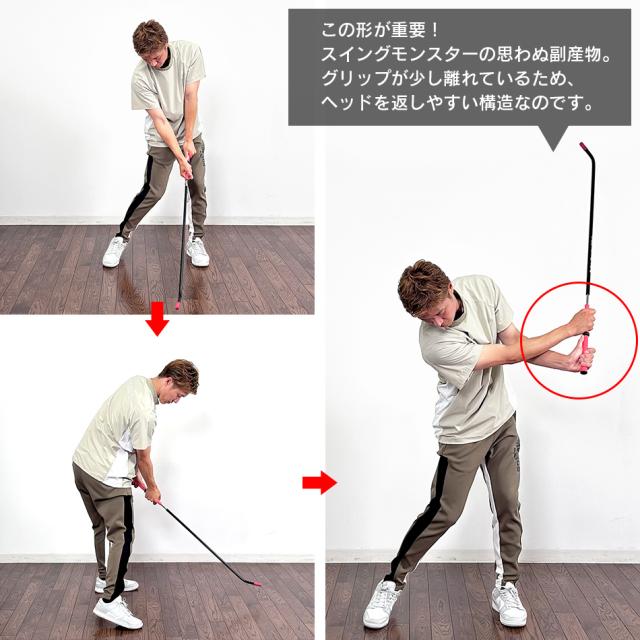 この形が重要！
スイングモンスターの思わぬ副産物。
グリップが少し離れているため、
ヘッドを返しやすい構造なのです。