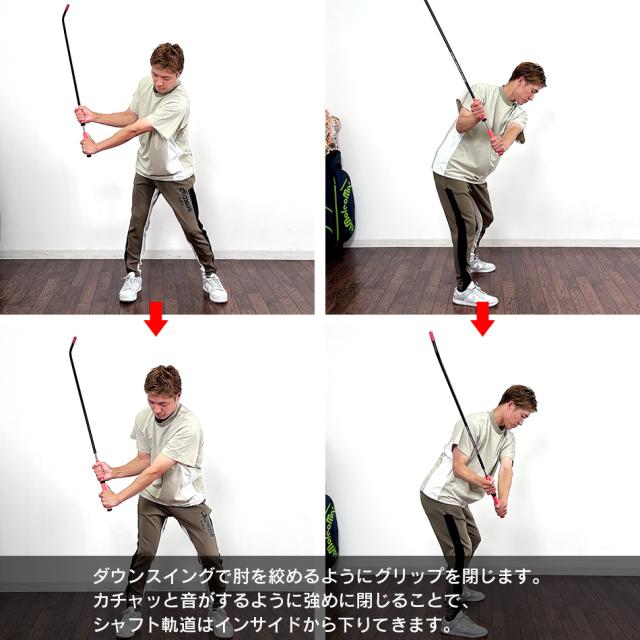 ダウンスイングで肘を絞めるようにグリップを閉じます。
カチャッと音がするように強めに閉じることで、
シャフト軌道はインサイドから下りてきます。