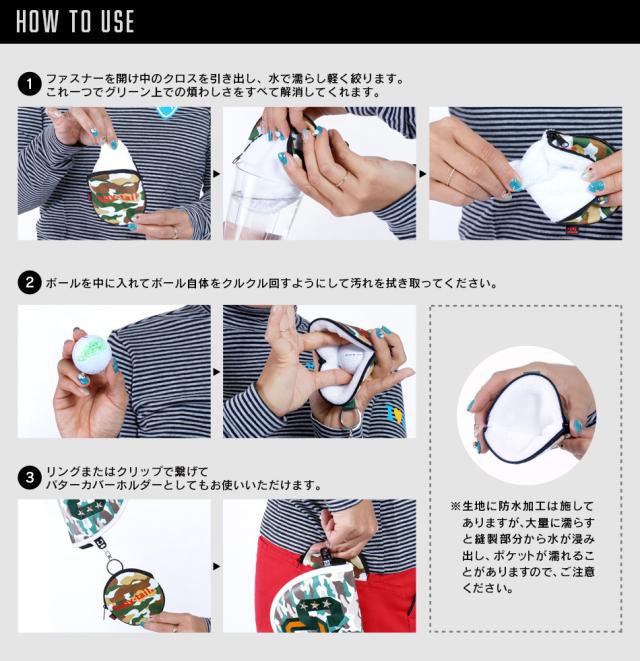 HOW TO USE

1 ファスナーを開け中のクロスを引き出し、水で濡らし軽く絞ります。
これ一つでグリーン上での煩わしさをすべて解消してくれます。

2 ボールを中に入れてボール自体をクルクル回すようにして汚れを拭き取ってください。

3 リングまたはクリップで繋げて
パターカバーホルダーとしてもお使いいただけます。

※生地に防水加工は施してありますが、大量に濡らすと縫製部分から水が浸み出し、ポケットが濡れることがありますので、ご注意ください。