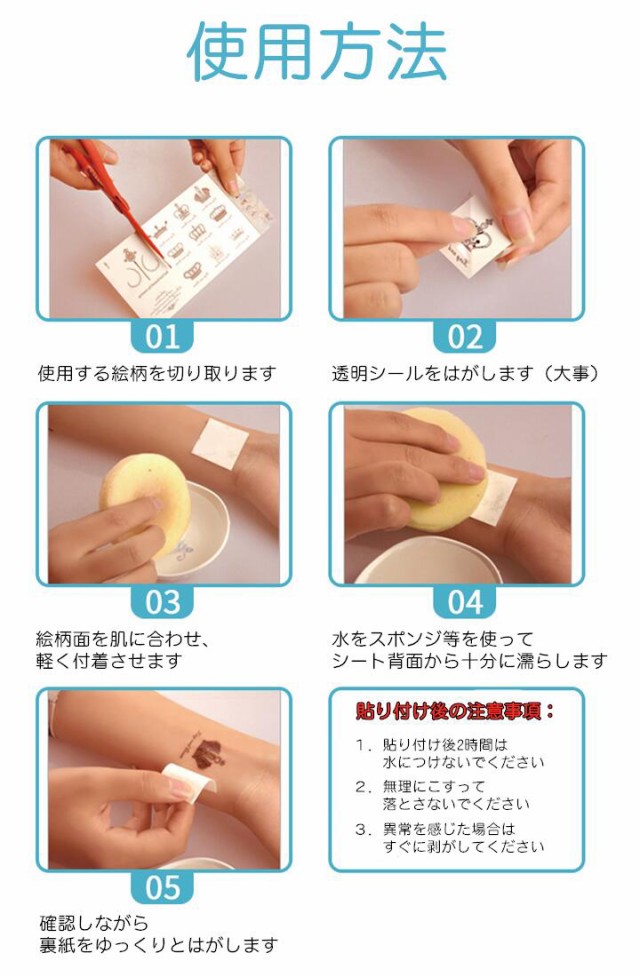 使用方法

01
使用する絵柄を切り取ります

02
透明シールをはがします（大事）

03
絵柄面を肌に合わせ、軽く付着させます

04
水をスポンジ等を使ってシート背面から十分に濡らします

05
確認しながら裏紙をゆっくりとはがします

貼り付け後の注意事項：
1．貼り付け後2時間は水につけないでください
2．無理にこすって落とさないでください
3．異常を感じた場合はすぐに剥がしてください