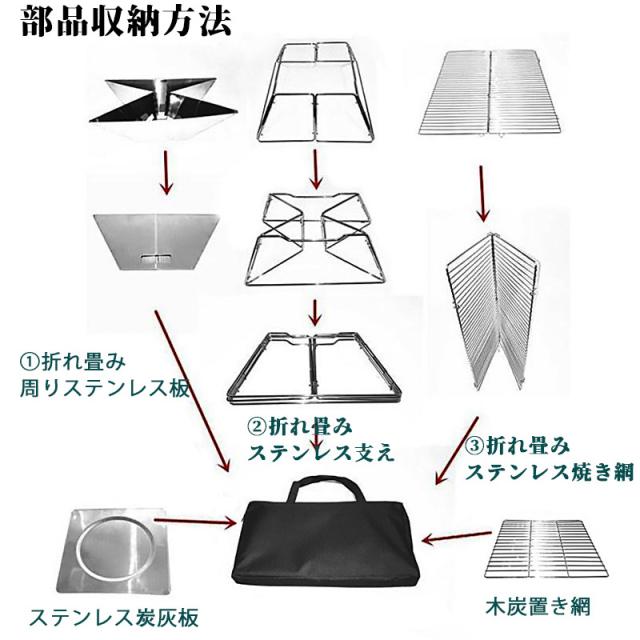 部品収納方法

①折れ畳み
周りステンレス板

②折れ畳み
ステンレス支え

③折れ畳み
ステンレス焼き網

ステンレス炭灰板

木炭置き網