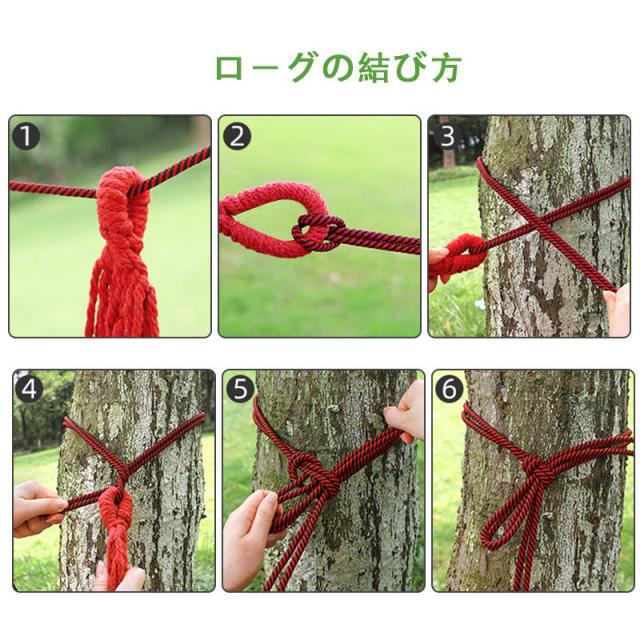 ローグの結び方

1

2

3

4

5

6