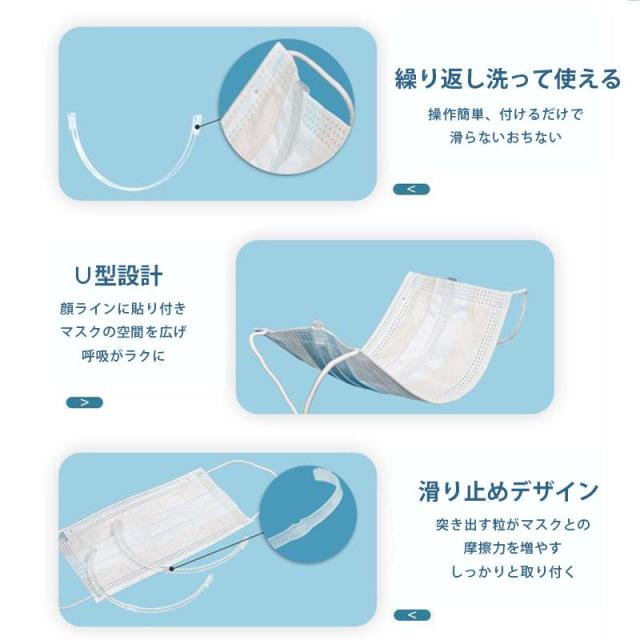 繰り返し洗って使える

操作簡単、付けるだけで
滑らないおちない

<

U型設計

顔ラインに貼り付き
マスクの空間を広げ
呼吸がラクに

>

滑り止めデザイン

突き出す粒がマスクとの
摩擦力を増やす
しっかりと取り付く

<