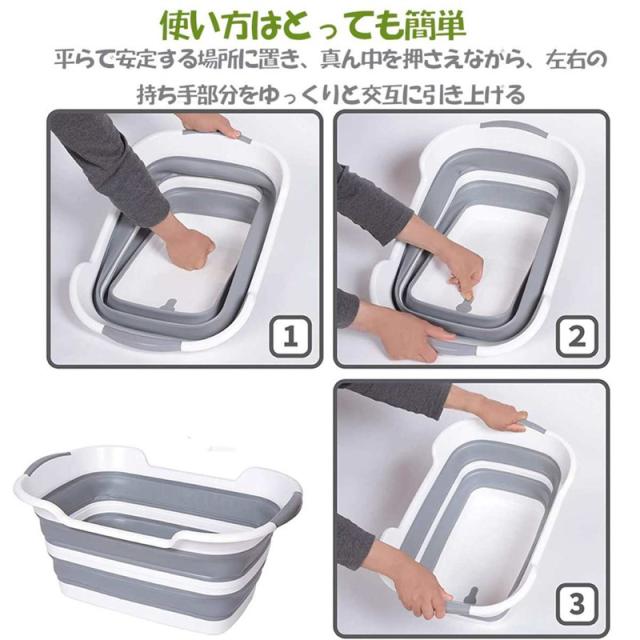 使い方はとっても簡単
平らで安定する場所に置き、真ん中を押さえながら、左右の持ち手部分をゆっくりと交互に引き上げる

1

2

3