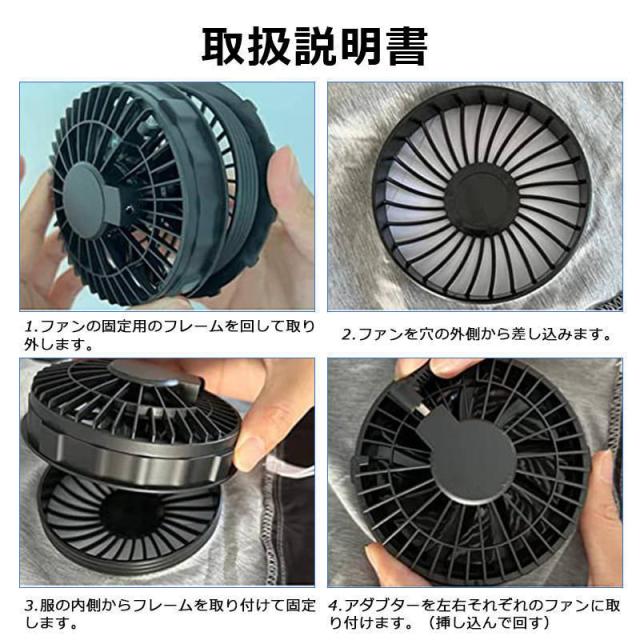 取扱説明書

1.ファンの固定用のフレームを回して取り外します。

2.ファンを穴の外側から差し込みます。

3.服の内側からフレームを取り付けて固定します。

4.アダプターを左右それぞれのファンに取り付けます。（挿し込んで回す）