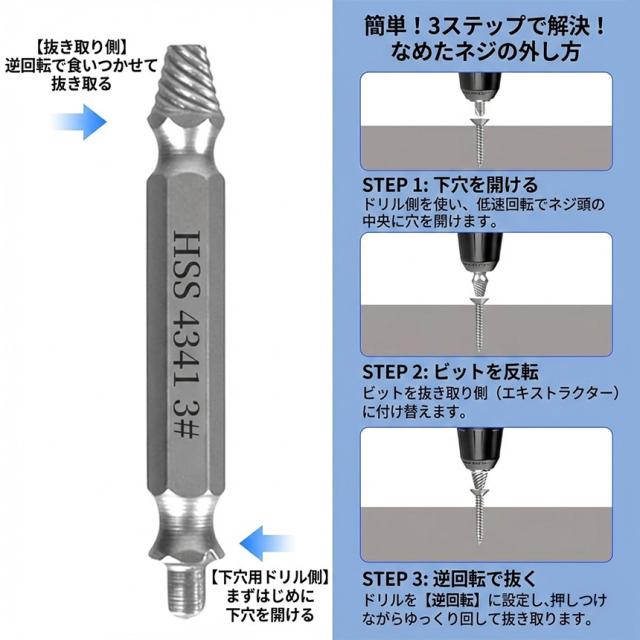 【抜き取り側】
逆回転で食いつかせて
抜き取る

HSS 4341 3#

【下穴用ドリル側】
まずはじめに
下穴を開ける

簡単！3ステップで解決！
なめたネジの外し方

STEP 1: 下穴を開ける
ドリル側を使い、低速回転でネジ頭の中央に穴を開けます。

STEP 2: ビットを反転
ビットを抜き取り側（エキストラクター）に付け替えます。

STEP 3: 逆回転で抜く
ドリルを【逆回転】に設定し、押しつけながらゆっくり回して抜き取ります。