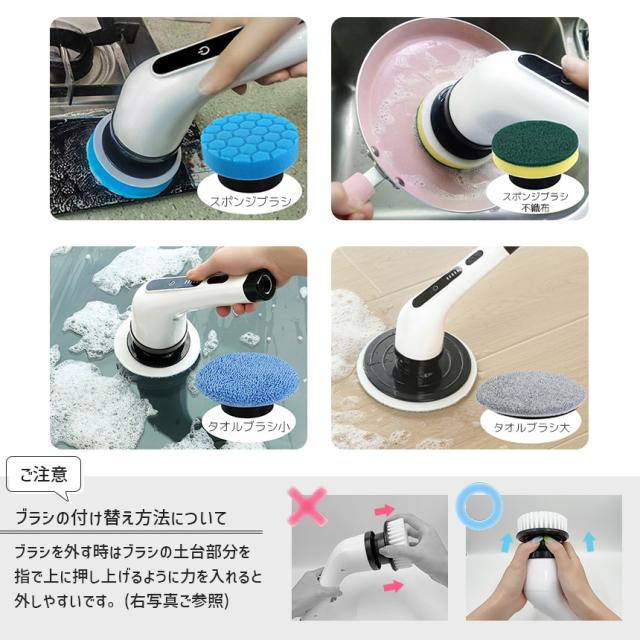 スポンジブラシ

スポンジブラシ
不織布

タオルブラシ小

タオルブラシ大

ご注意

ブラシの付け替え方法について

ブラシを外す時はブラシの土台部分を指で上に押し上げるように力を入れると外しやすいです。(右写真ご参照)