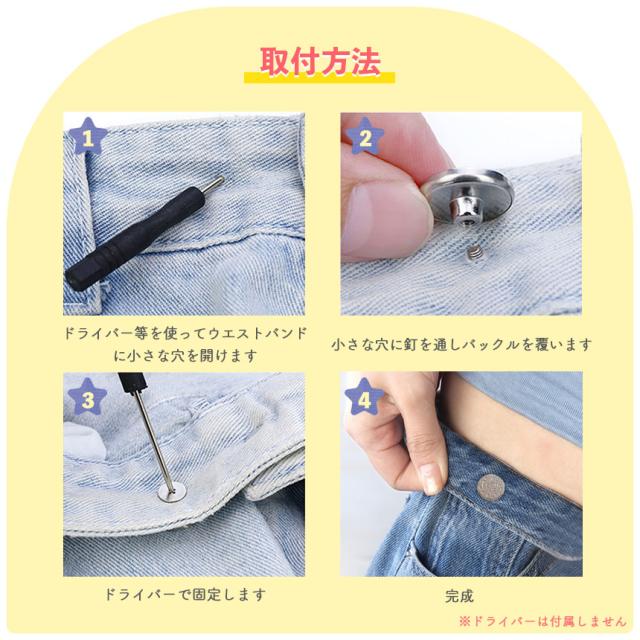 取付方法

1
ドライバー等を使ってウエストバンドに小さな穴を開けます

2
小さな穴に釘を通しバックルを覆います

3
ドライバーで固定します

4
完成

※ドライバーは付属しません