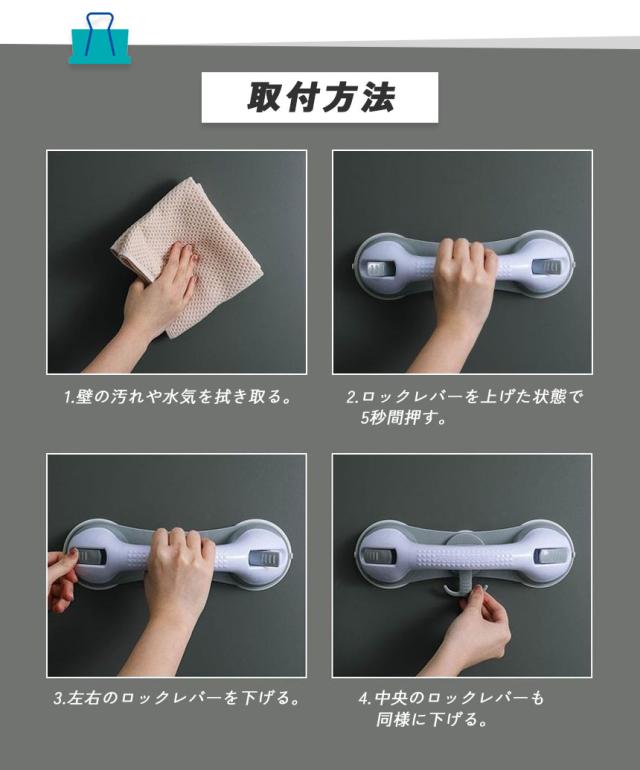 取付方法

1.壁の汚れや水気を拭き取る。

2.ロックレバーを上げた状態で5秒間押す。

3.左右のロックレバーを下げる。

4.中央のロックレバーも同様に下げる。