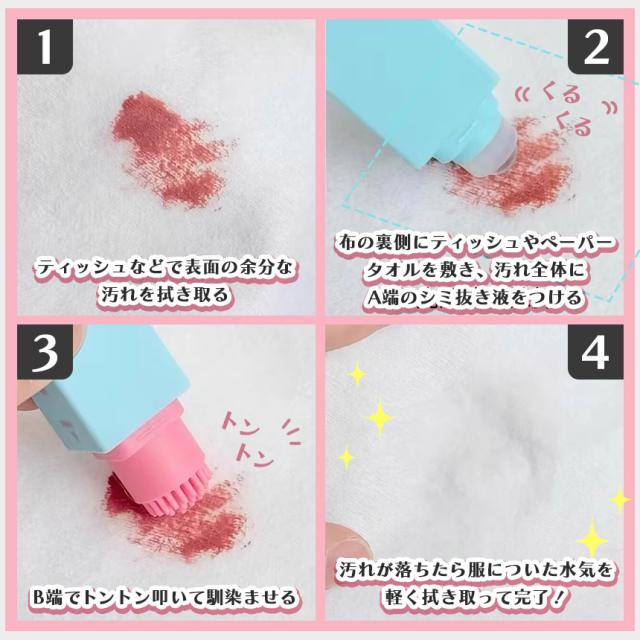 1

ティッシュなどで表面の余分な汚れを拭き取る

2

くる くる

布の裏側にティッシュやペーパータオルを敷き、汚れ全体にA端のシミ抜き液をつける

3

トン トン

B端でトントン叩いて馴染ませる

4

汚れが落ちたら服についた水気を軽く拭き取って完了！