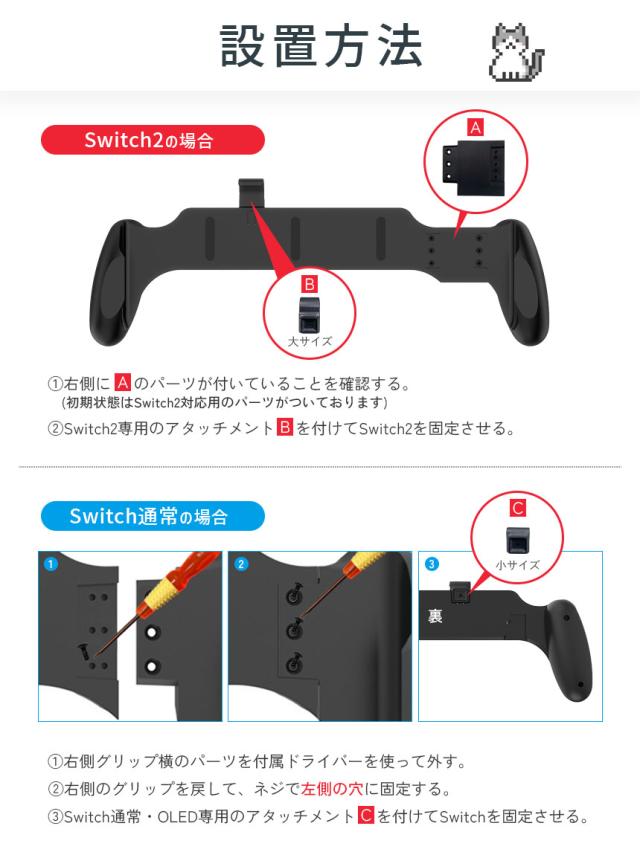 設置方法

Switch2の場合

A

B

大サイズ

①右側に A のパーツが付いていることを確認する。
(初期状態はSwitch2対応用のパーツがついております)

②Switch2専用のアタッチメント B を付けてSwitch2を固定させる。

Switch通常の場合

C

小サイズ

1

2

3

裏

①右側グリップ横のパーツを付属ドライバーを使って外す。

②右側のグリップを戻して、ネジで左側の穴に固定する。

③Switch通常・OLED専用のアタッチメント C を付けてSwitchを固定させる。