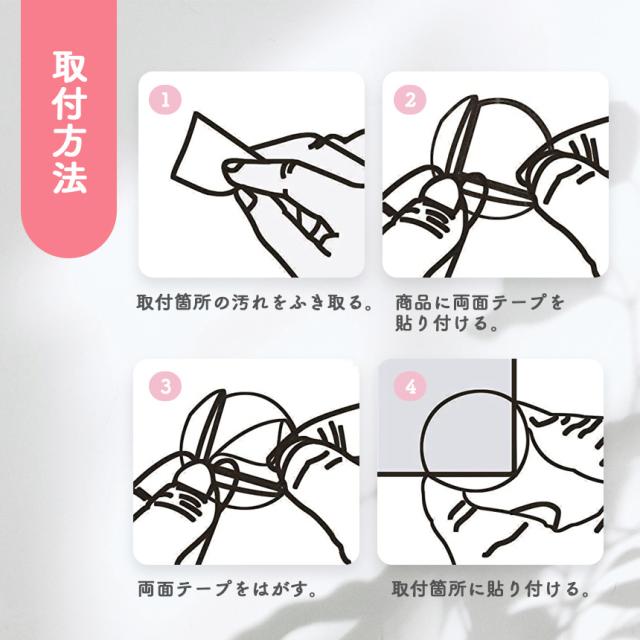 取付方法

1

取付箇所の汚れをふき取る。

2

商品に両面テープを貼り付ける。

3

両面テープをはがす。

4

取付箇所に貼り付ける。