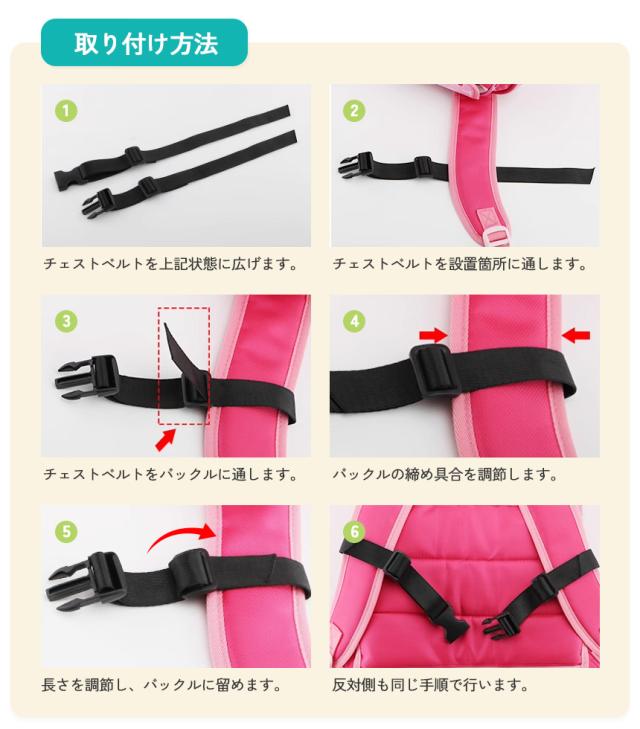 取り付け方法

1

チェストベルトを上記状態に広げます。

2

チェストベルトを設置箇所に通します。

3

チェストベルトをバックルに通します。

4

バックルの締め具合を調節します。

5

長さを調節し、バックルに留めます。

6

反対側も同じ手順で行います。