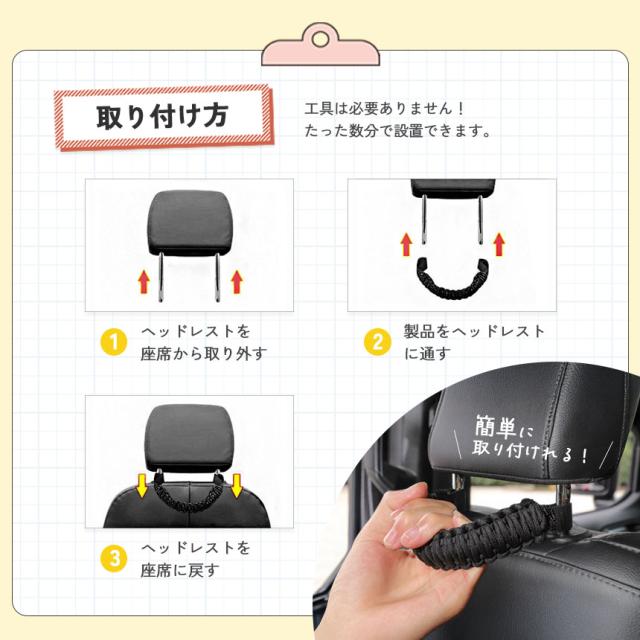 取り付け方

工具は必要ありません！
たった数分で設置できます。

1 ヘッドレストを座席から取り外す

2 製品をヘッドレストに通す

3 ヘッドレストを座席に戻す

簡単に取り付けれる！