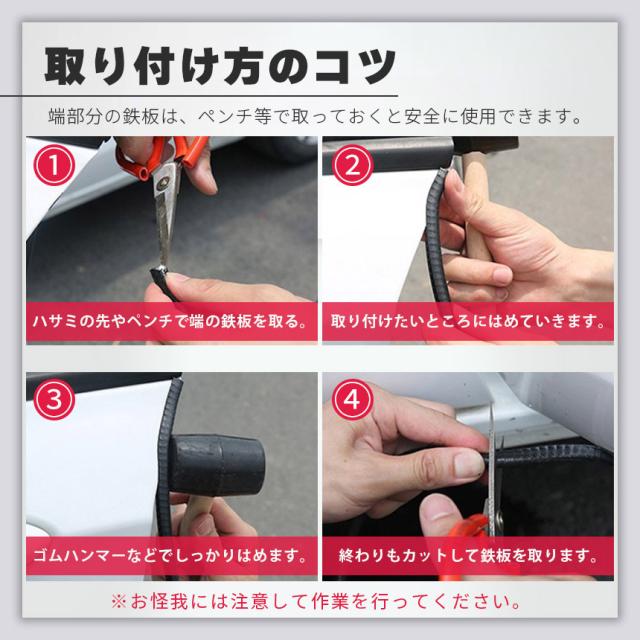 取り付け方のコツ

端部分の鉄板は、ペンチ等で取っておくと安全に使用できます。

1
ハサミの先やペンチで端の鉄板を取る。

2
取り付けたいところにはめていきます。

3
ゴムハンマーなどでしっかりはめます。

4
終わりもカットして鉄板を取ります。

※お怪我には注意して作業を行ってください。