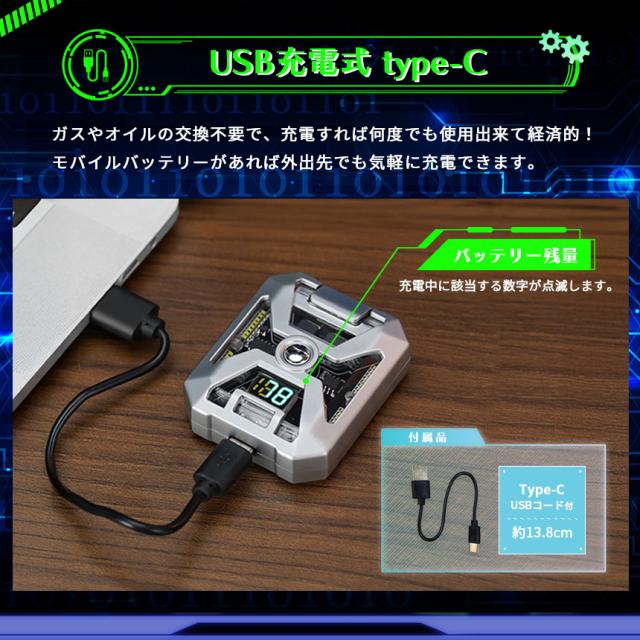 USB充電式 type-C

ガスやオイルの交換不要で、充電すれば何度でも使用出来て経済的！
モバイルバッテリーがあれば外出先でも気軽に充電できます。

バッテリー残量
充電中に該当する数字が点滅します。

98

付属品
Type-C
USBコード付
約13.8cm