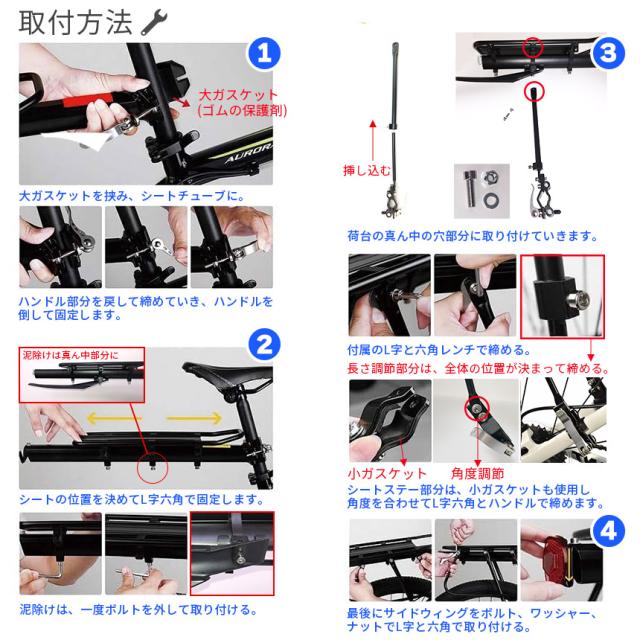 取付方法

1

大ガスケット
(ゴムの保護剤)

AURORA

大ガスケットを挟み、シートチューブに。

ハンドル部分を戻して締めていき、ハンドルを倒して固定します。

2

泥除けは真ん中部分に

シートの位置を決めてL字六角で固定します。

泥除けは、一度ボルトを外して取り付ける。

3

挿し込む

荷台の真ん中の穴部分に取り付けていきます。

付属のL字と六角レンチで締める。
長さ調節部分は、全体の位置が決まって締める。

小ガスケット　角度調節
シートステー部分は、小ガスケットも使用し角度を合わせてL字六角とハンドルで締めます。

4

最後にサイドウィングをボルト、ワッシャー、ナットでL字と六角で取り付ける。