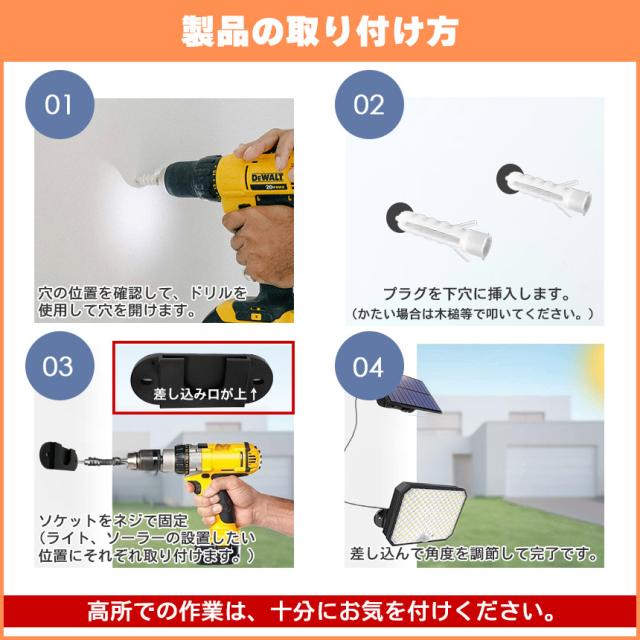 製品の取り付け方

01

DEWALT
20V MAX

穴の位置を確認して、ドリルを使用して穴を開けます。

02

プラグを下穴に挿入します。
（かたい場合は木槌等で叩いてください。）

03

差し込み口が上↑

ソケットをネジで固定
（ライト、ソーラーの設置したい位置にそれぞれ取り付けます。）

04

差し込んで角度を調節して完了です。

高所での作業は、十分にお気を付けください。