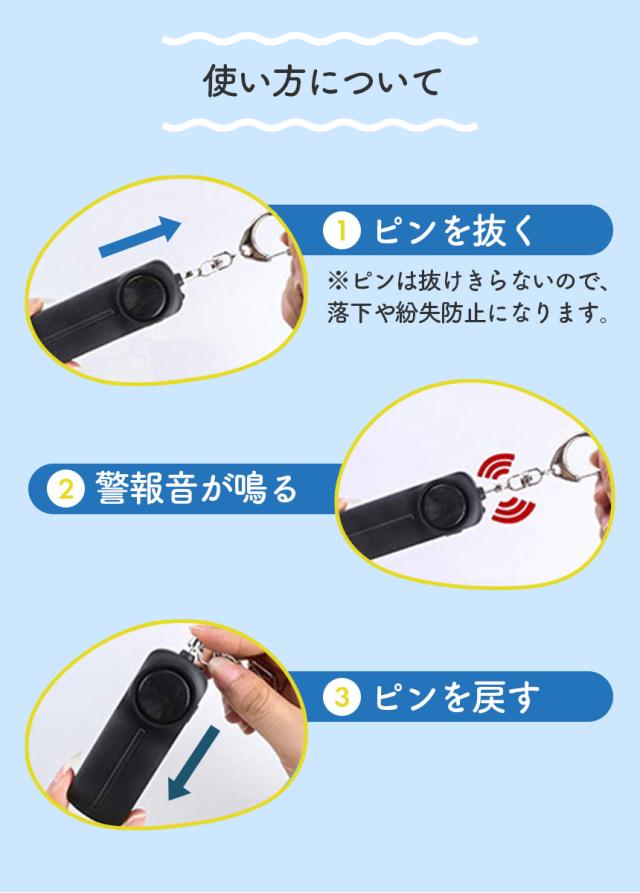 使い方について

1 ピンを抜く

※ピンは抜けきらないので、落下や紛失防止になります。

2 警報音が鳴る

3 ピンを戻す