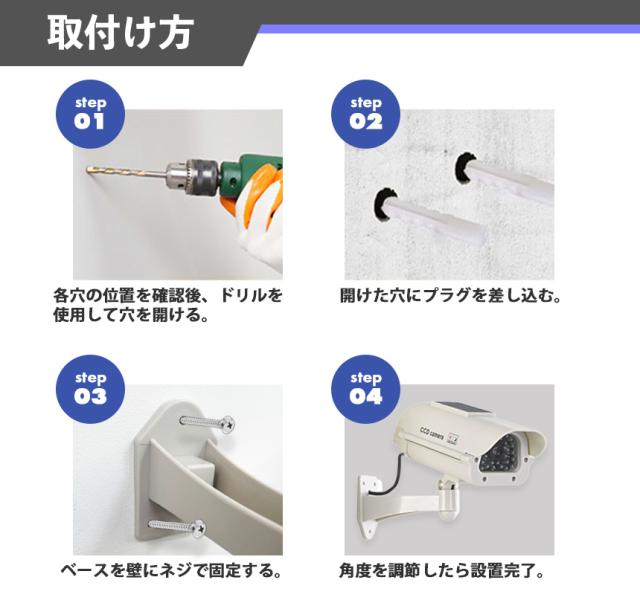 取付け方

step 01

各穴の位置を確認後、ドリルを使用して穴を開ける。

step 02

開けた穴にプラグを差し込む。

step 03

ベースを壁にネジで固定する。

step 04

CCD camera

角度を調節したら設置完了。