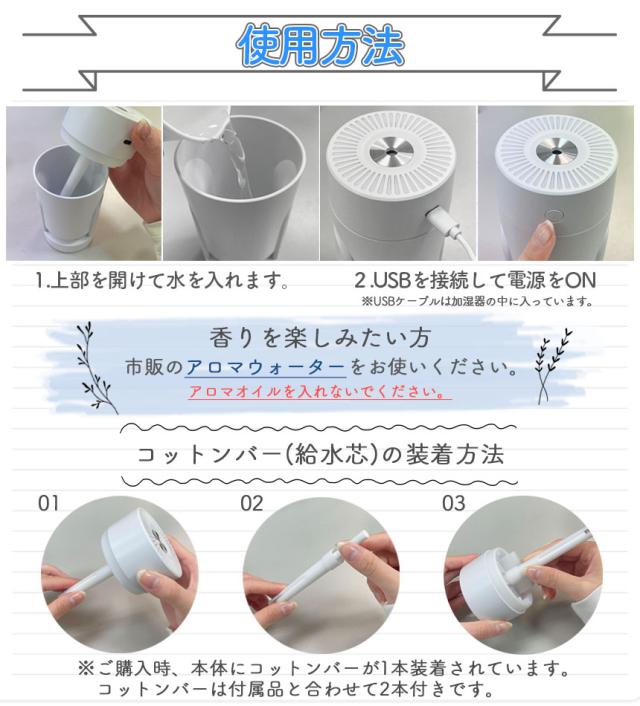 使用方法

1.上部を開けて水を入れます。

2.USBを接続して電源をON
※USBケーブルは加湿器の中に入っています。

香りを楽しみたい方
市販のアロマウォーターをお使いください。
アロマオイルを入れないでください。

コットンバー(給水芯)の装着方法

01

02

03

※ご購入時、本体にコットンバーが1本装着されています。
コットンバーは付属品と合わせて2本付きです。