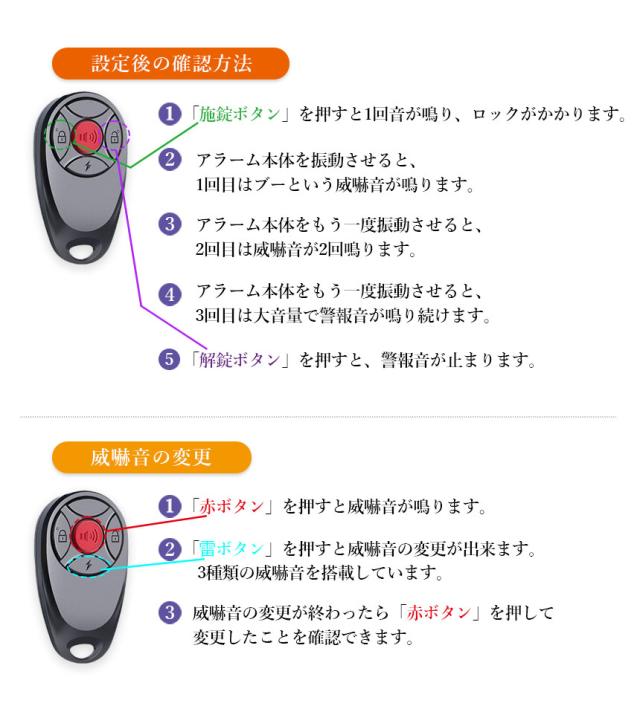 設定後の確認方法

1 「施錠ボタン」を押すと1回音が鳴り、ロックがかかります。

2 アラーム本体を振動させると、1回目はブーという威嚇音が鳴ります。

3 アラーム本体をもう一度振動させると、2回目は威嚇音が2回鳴ります。

4 アラーム本体をもう一度振動させると、3回目は大音量で警報音が鳴り続けます。

5 「解錠ボタン」を押すと、警報音が止まります。

威嚇音の変更

1 「赤ボタン」を押すと威嚇音が鳴ります。

2 「雷ボタン」を押すと威嚇音の変更が出来ます。3種類の威嚇音を搭載しています。

3 威嚇音の変更が終わったら「赤ボタン」を押して変更したことを確認できます。