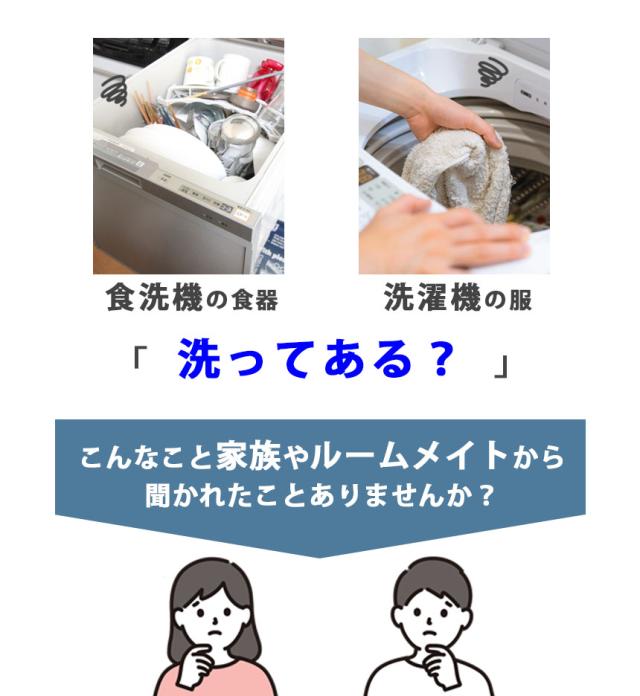 食洗機の食器

洗濯機の服

「 洗ってある？ 」

こんなこと家族やルームメイトから聞かれたことありませんか？