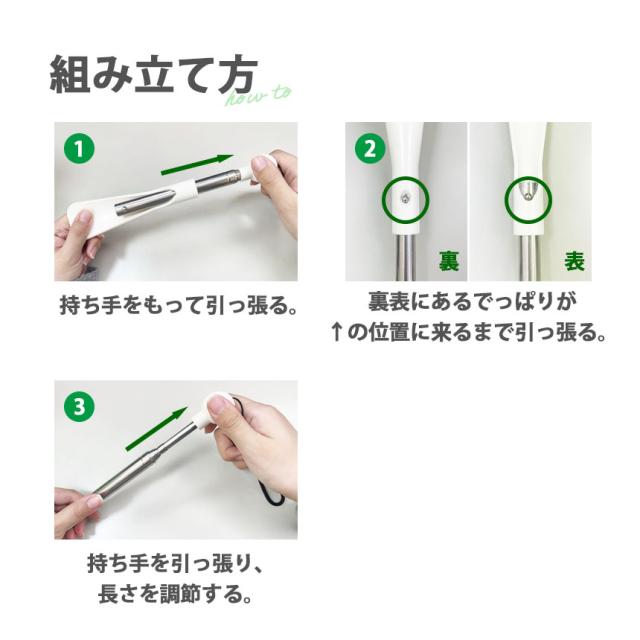 組み立て方
how to

1

持ち手をもって引っ張る。

2

裏

表

裏表にあるでっぱりが
↑の位置に来るまで引っ張る。

3

持ち手を引っ張り、
長さを調節する。