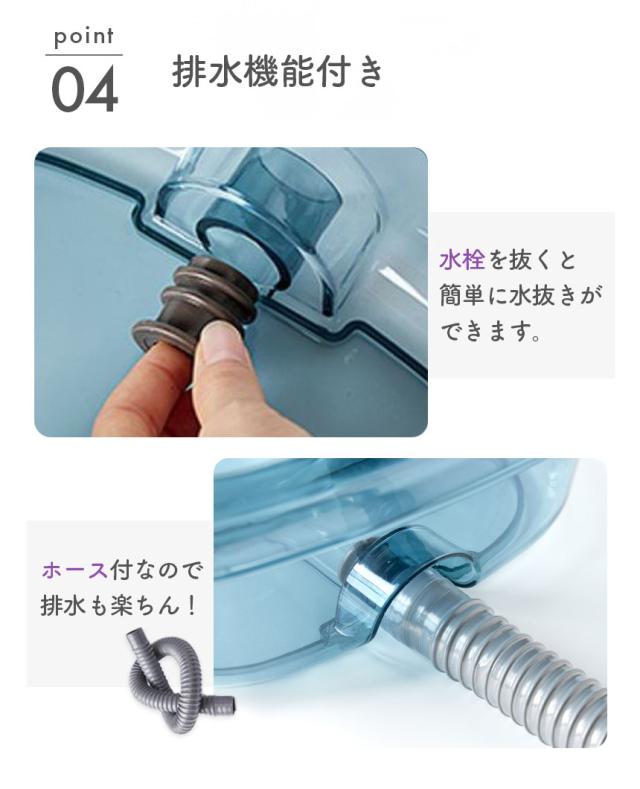 point
04
排水機能付き

水栓を抜くと簡単に水抜きができます。

ホース付なので排水も楽ちん！