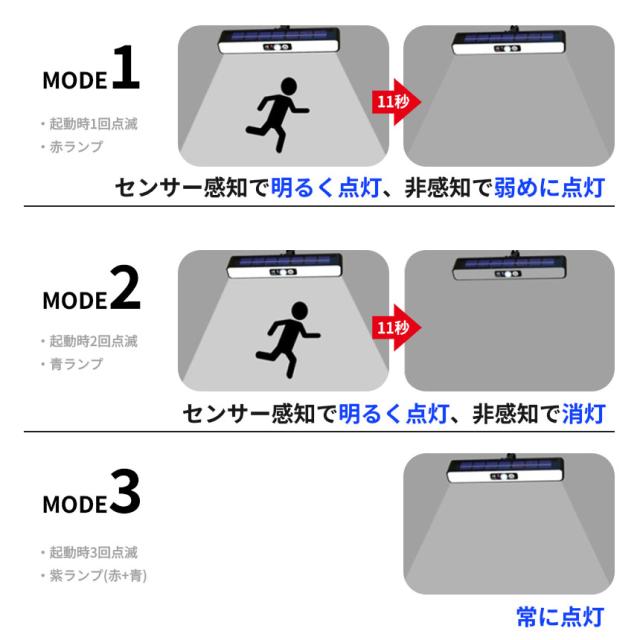 MODE1

・起動時1回点滅
・赤ランプ

11秒

センサー感知で明るく点灯、非感知で弱めに点灯

MODE2

・起動時2回点滅
・青ランプ

11秒

センサー感知で明るく点灯、非感知で消灯

MODE3

・起動時3回点滅
・紫ランプ(赤+青)

常に点灯