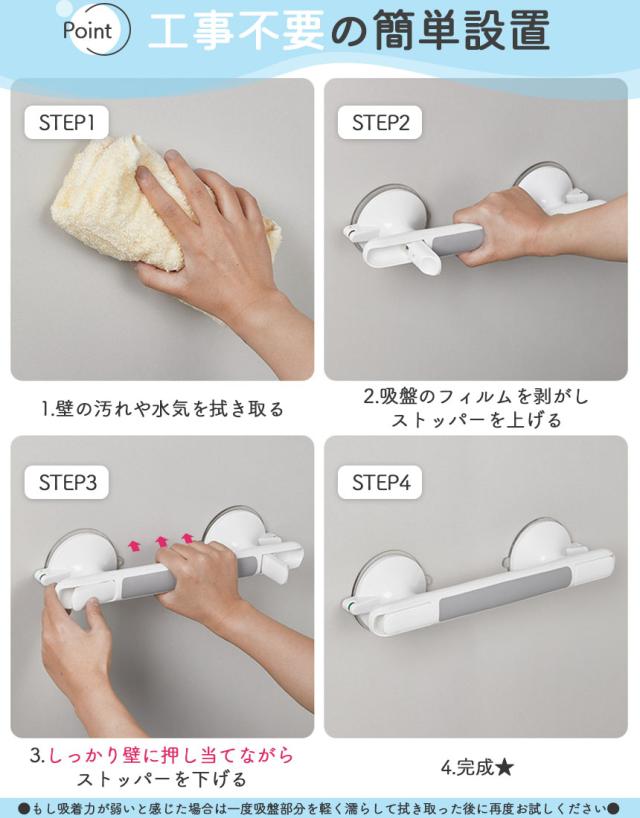 Point 工事不要の簡単設置

STEP1

1.壁の汚れや水気を拭き取る

STEP2

2.吸盤のフィルムを剥がし ストッパーを上げる

STEP3

3.しっかり壁に押し当てながら ストッパーを下げる

STEP4

4.完成★

●もし吸着力が弱いと感じた場合は一度吸盤部分を軽く濡らして拭き取った後に再度お試しください●