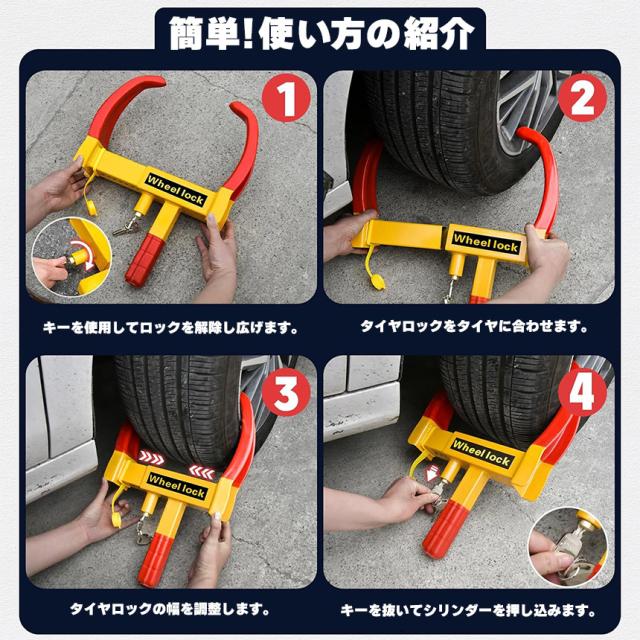 簡単!使い方の紹介

1

Wheel lock

キーを使用してロックを解除し広げます。

2

Wheel lock

タイヤロックをタイヤに合わせます。

3

Wheel lock

タイヤロックの幅を調整します。

4

Wheel lock

キーを抜いてシリンダーを押し込みます。