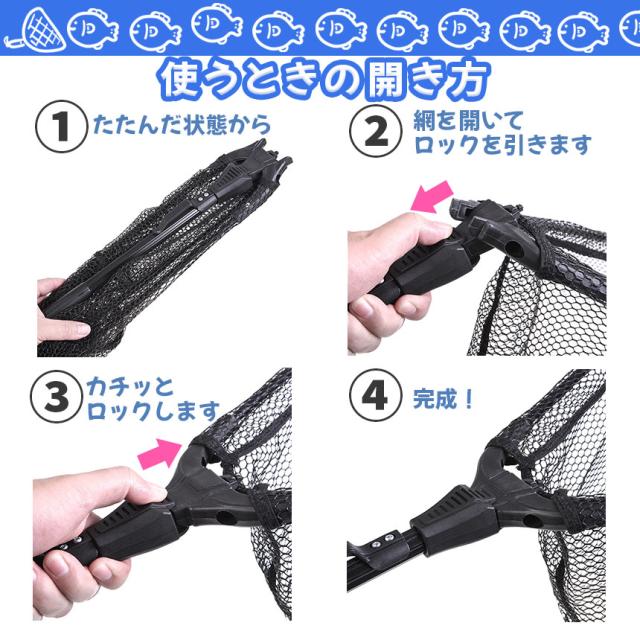 使うときの開き方

1 たたんだ状態から

2 網を開いて ロックを引きます

3 カチッと ロックします

4 完成！