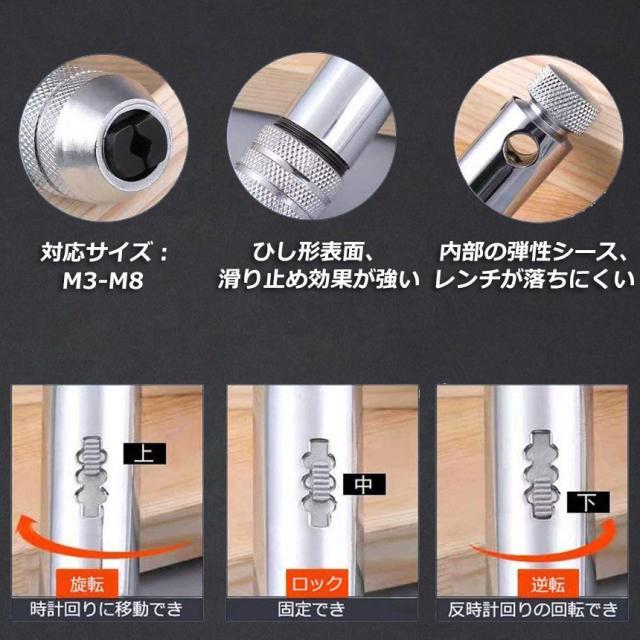 対応サイズ：
M3-M8

ひし形表面、
滑り止め効果が強い

内部の弾性シース、
レンチが落ちにくい

上

旋転

時計回りに移動でき

中

ロック

固定でき

下

逆転

反時計回りの回転でき