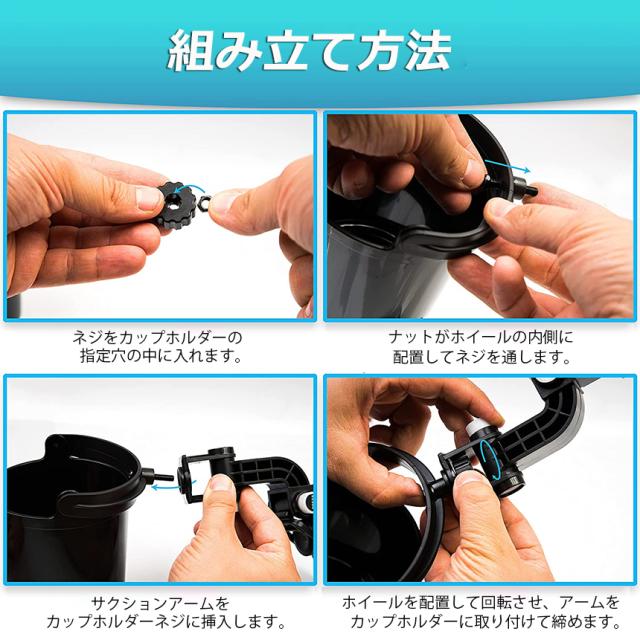 組み立て方法

ネジをカップホルダーの指定穴の中に入れます。

ナットがホイールの内側に配置してネジを通します。

サクションアームをカップホルダーネジに挿入します。

ホイールを配置して回転させ、アームをカップホルダーに取り付けて締めます。