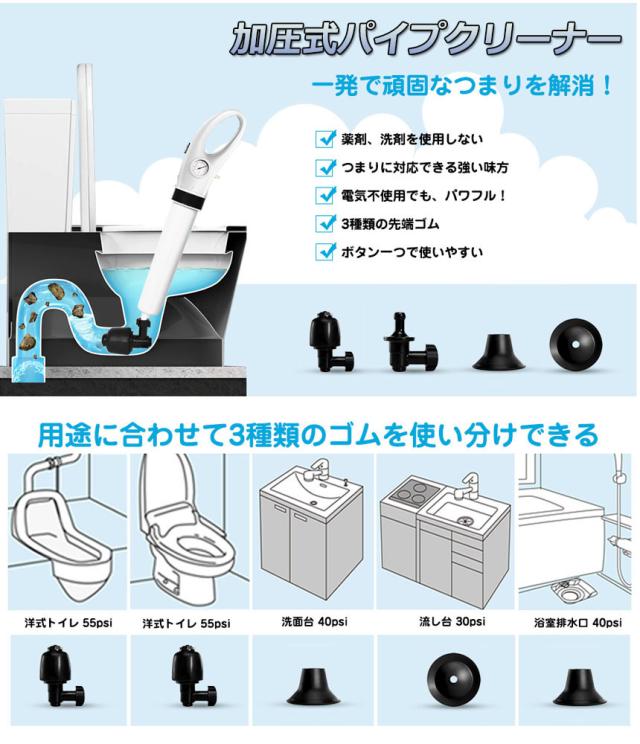 加圧式パイプクリーナー

一発で頑固なつまりを解消！

薬剤、洗剤を使用しない
つまりに対応できる強い味方
電気不使用でも、パワフル！
3種類の先端ゴム
ボタン一つで使いやすい

用途に合わせて3種類のゴムを使い分けできる

洋式トイレ 55psi

洋式トイレ 55psi

洗面台 40psi

流し台 30psi

浴室排水口 40psi