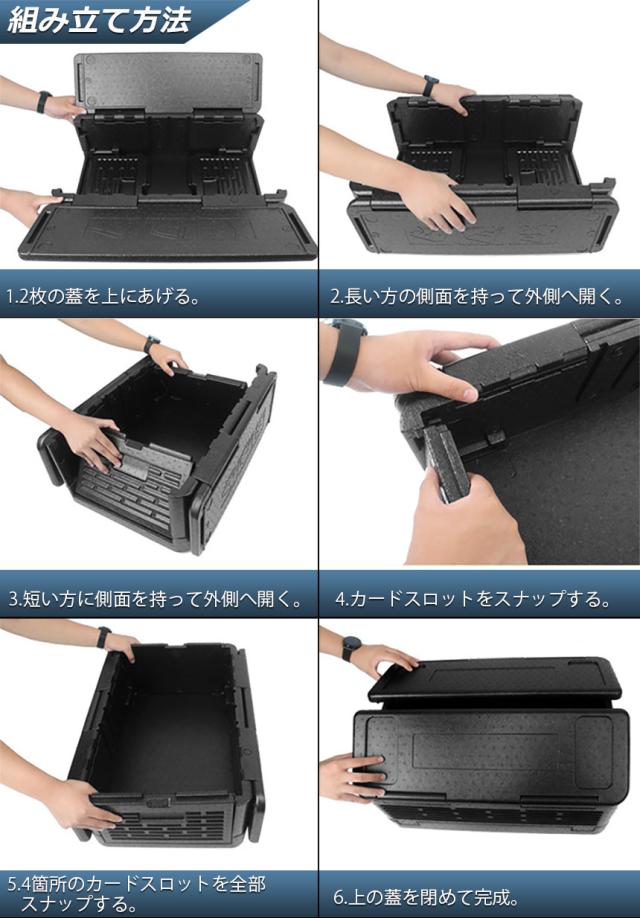 組み立て方法

1.2枚の蓋を上にあげる。

2.長い方の側面を持って外側へ開く。

3.短い方に側面を持って外側へ開く。

4.カードスロットをスナップする。

5.4箇所のカードスロットを全部スナップする。

6.上の蓋を閉めて完成。