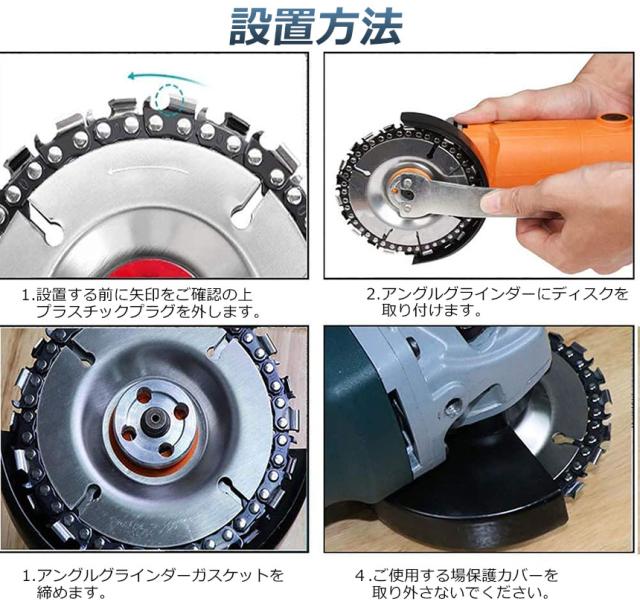 設置方法

1.設置する前に矢印をご確認の上プラスチックプラグを外します。

2.アングルグラインダーにディスクを取り付けます。

1.アングルグラインダーガスケットを締めます。

4.ご使用する場保護カバーを取り外さないでください。