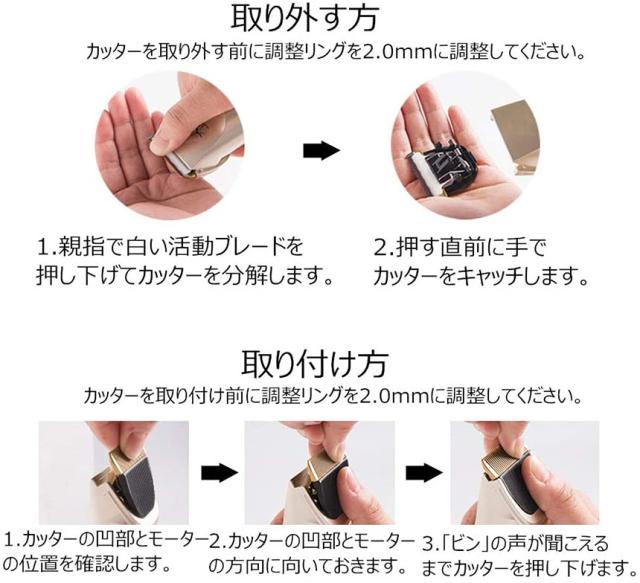 取り外す方

カッターを取り外す前に調整リングを2.0mmに調整してください。

1.親指で白い活動ブレードを押し下げてカッターを分解します。

2.押す直前に手でカッターをキャッチします。

取り付け方

カッターを取り付け前に調整リングを2.0mmに調整してください。

1.カッターの凹部とモーターの位置を確認します。

2.カッターの凹部とモーターの方向に向いておきます。

3.「ビン」の声が聞こえるまでカッターを押し下げます。