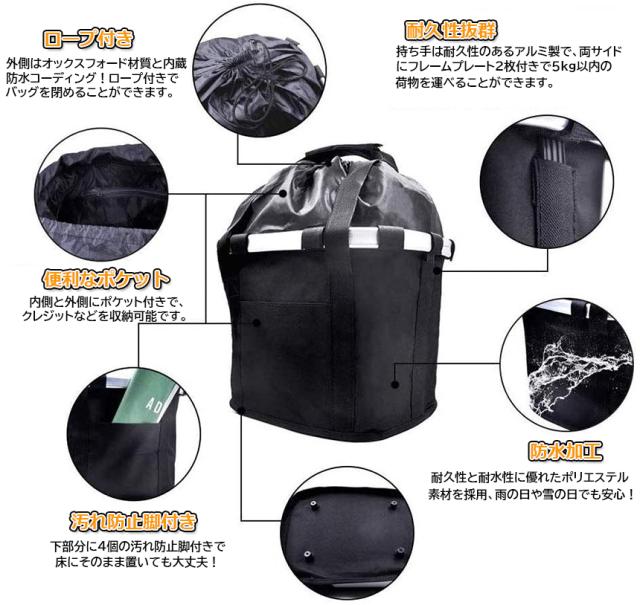 ロープ付き

外側はオックスフォード材質と内蔵防水コーディング！ロープ付きでバッグを閉めることができます。

耐久性抜群

持ち手は耐久性のあるアルミ製で、両サイドにフレームプレート2枚付きで5kg以内の荷物を運べることができます。

便利なポケット

内側と外側にポケット付きで、クレジットなどを収納可能です。

AD

防水加工

耐久性と耐水性に優れたポリエステル素材を採用、雨の日や雪の日でも安心！

汚れ防止脚付き

下部分に4個の汚れ防止脚付きで床にそのまま置いても大丈夫！