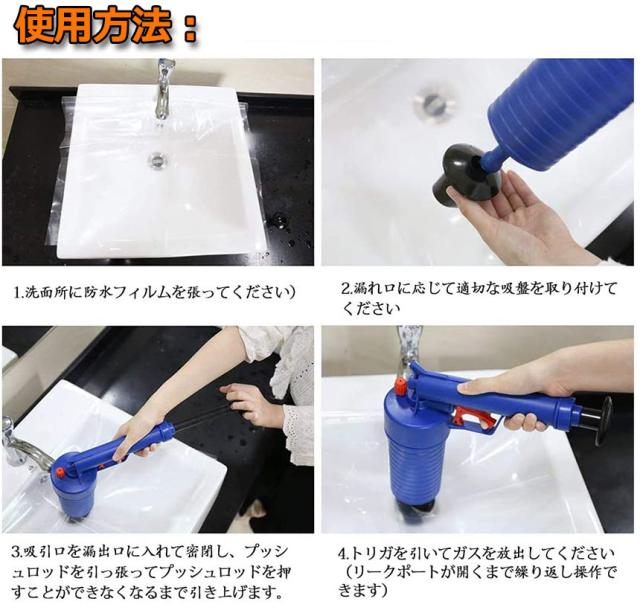 使用方法：

1.洗面所に防水フィルムを張ってください）

2.漏れ口に応じて適切な吸盤を取り付けてください

3.吸引口を漏出口に入れて密閉し、プッシュロッドを引っ張ってプッシュロッドを押すことができなくなるまで引き上げます。

4.トリガを引いてガスを放出してください（リークポートが開くまで繰り返し操作できます）