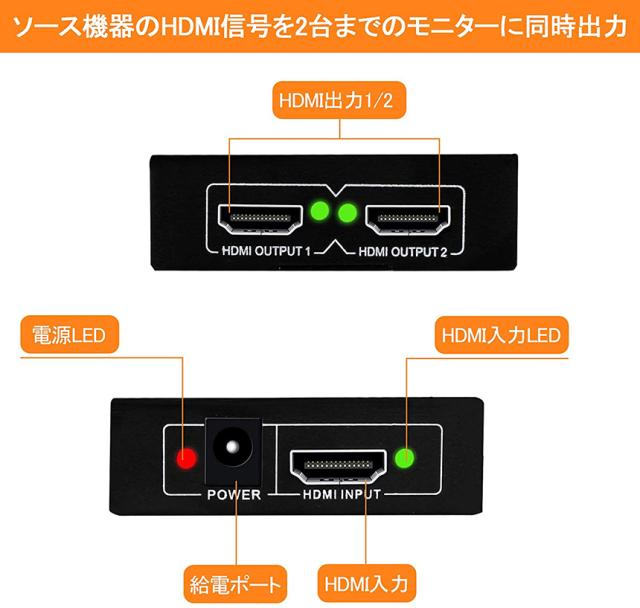 ソース機器のHDMI信号を2台までのモニターに同時出力

HDMI出力1/2

HDMI OUTPUT 1

HDMI OUTPUT 2

電源LED

HDMI入力LED

POWER

HDMI INPUT

給電ポート

HDMI入力