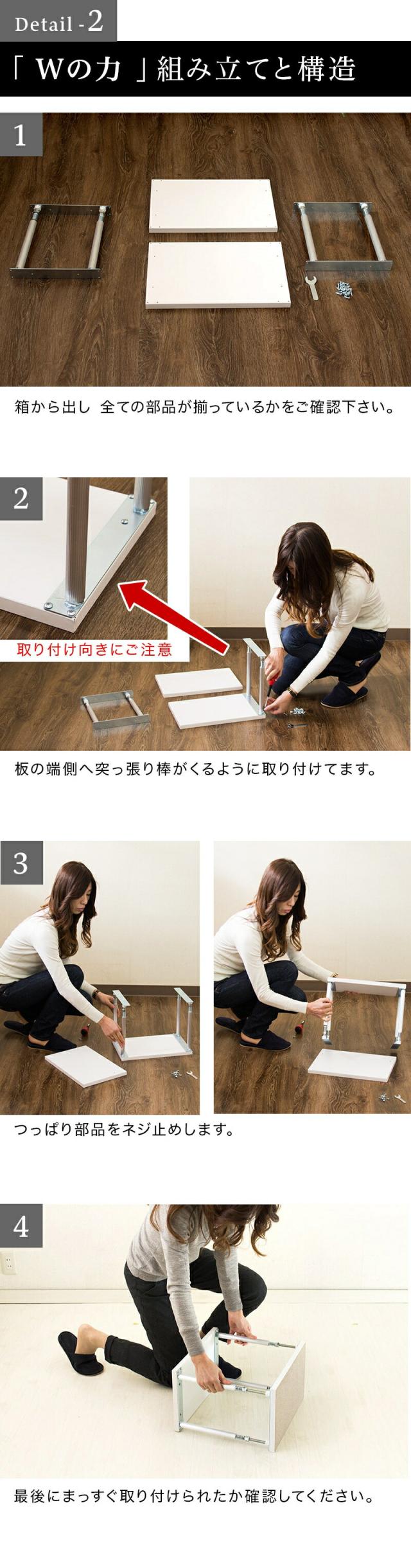 Detail -2

「 Wの力 」組み立てと構造

1

箱から出し 全ての部品が揃っているかをご確認下さい。

2

取り付け向きにご注意

板の端側へ突っ張り棒がくるように取り付けてます。

3

つっぱり部品をネジ止めします。

4

最後にまっすぐ取り付けられたか確認してください。