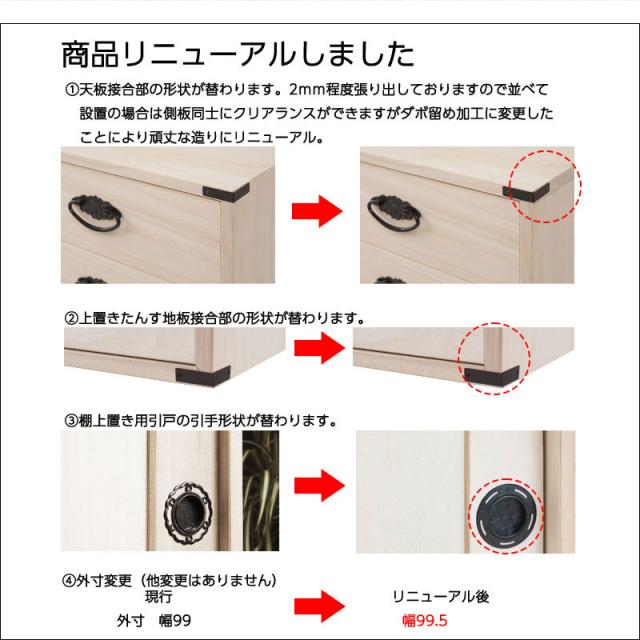 商品リニューアルしました

①天板接合部の形状が替わります。2mm程度張り出しておりますので並べて設置の場合は側板同士にクリアランスができますがダボ留め加工に変更したことにより頑丈な造りにリニューアル。

②上置きたんす地板接合部の形状が替わります。

③棚上置き用引戸の引手形状が替わります。

④外寸変更（他変更はありません）
現行
外寸　幅99

リニューアル後
幅99.5