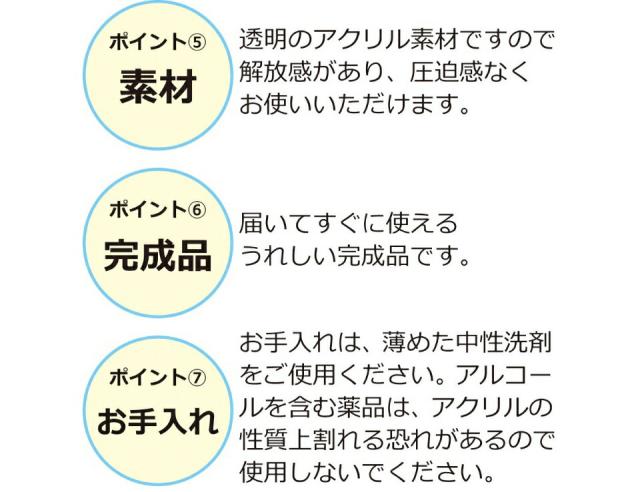 ポイント⑤
素材

透明のアクリル素材ですので解放感があり、圧迫感なくお使いいただけます。

ポイント⑥
完成品

届いてすぐに使えるうれしい完成品です。

ポイント⑦
お手入れ

お手入れは、薄めた中性洗剤をご使用ください。アルコールを含む薬品は、アクリルの性質上割れる恐れがあるので使用しないでください。